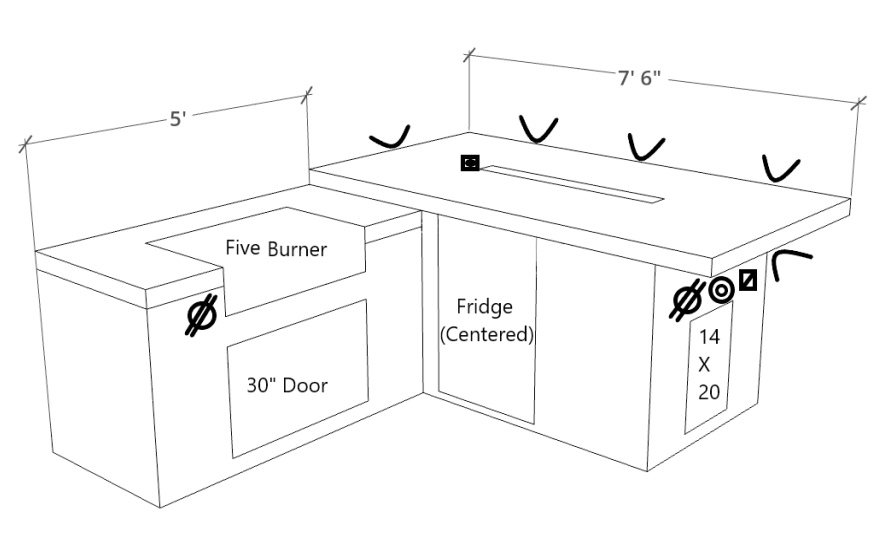 5'

7' 6"

Five Burner

30" Door

Fridge (Centered)

14 X 20