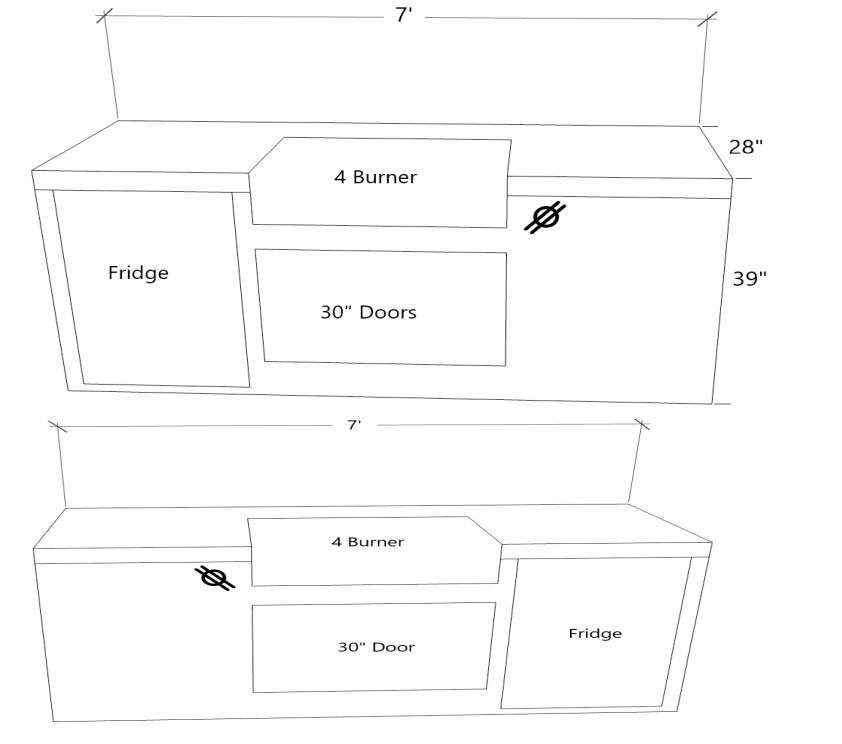 7'

28"

4 Burner

Fridge

39"

30" Doors

7'

4 Burner

30" Door

Fridge